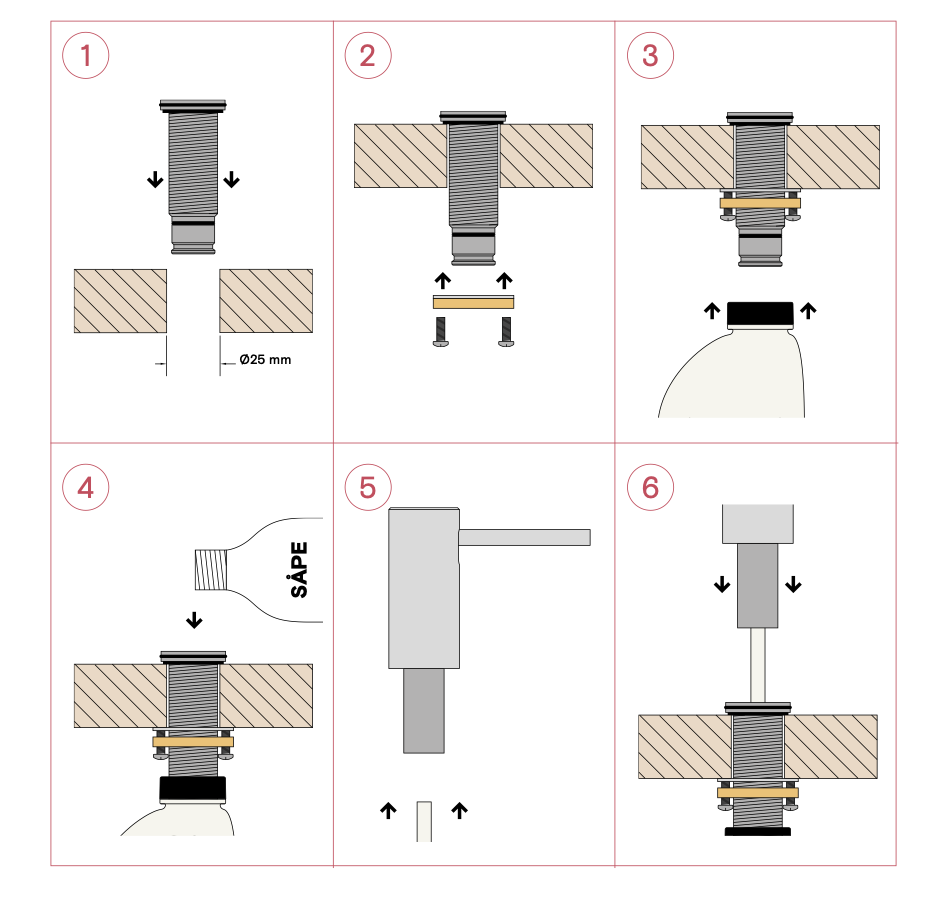 1

Ø25 mm

2

3

4

SÅPE

5

6